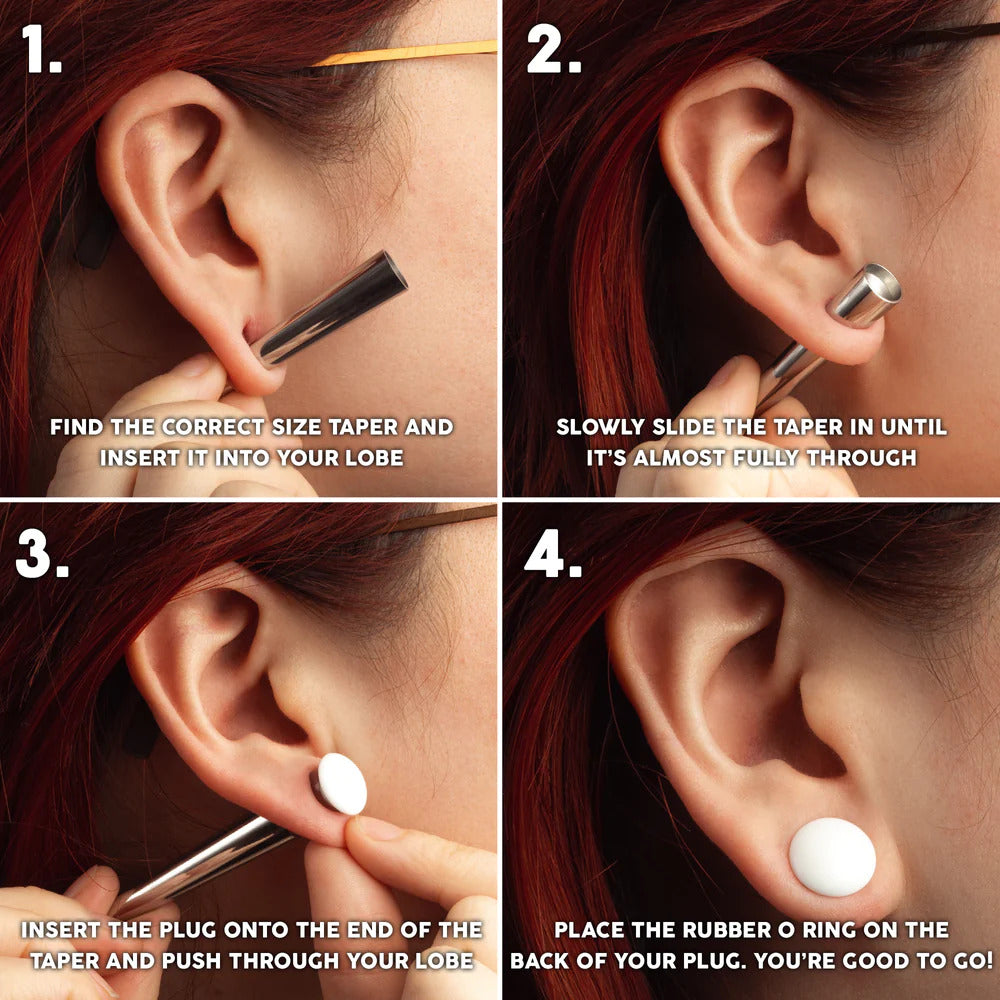 1.

FIND THE CORRECT SIZE TAPER AND INSERT IT INTO YOUR LOBE

2.

SLOWLY SLIDE THE TAPER IN UNTIL IT'S ALMOST FULLY THROUGH

3.

INSERT THE PLUG ONTO THE END OF THE TAPER AND PUSH THROUGH YOUR LOBE

4.

PLACE THE RUBBER O RING ON THE BACK OF YOUR PLUG. YOU'RE GOOD TO GO!